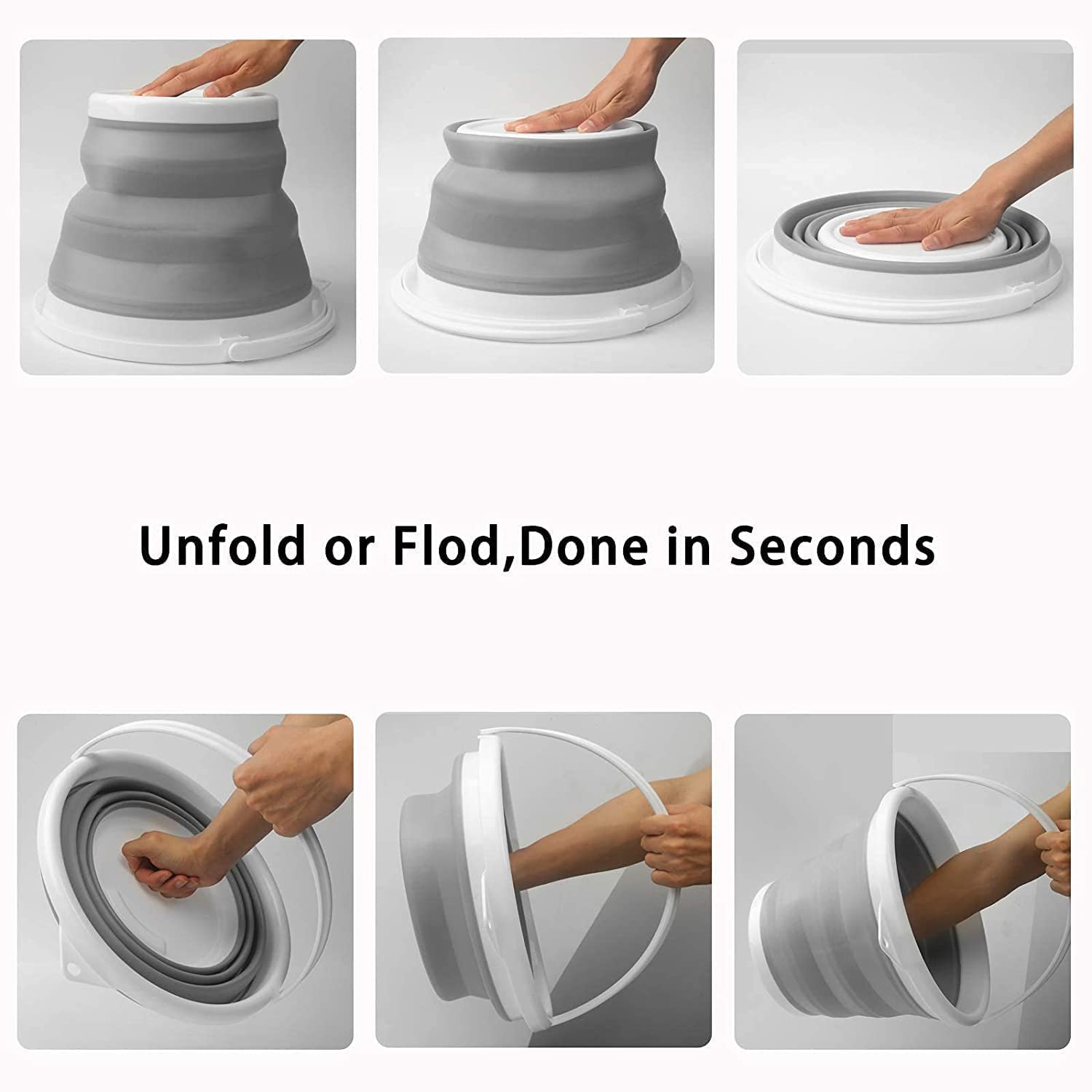 Unfold or Flod,Done in Seconds