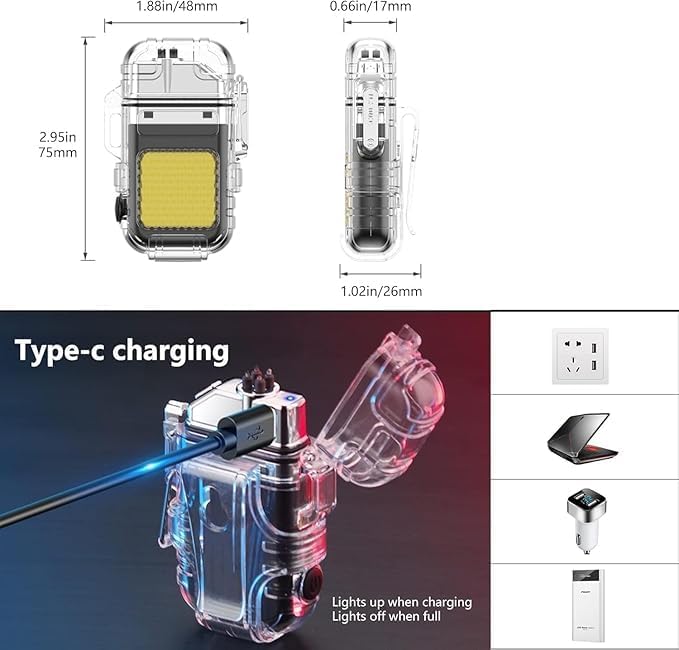 1.88in/48mm

0.66in/17mm

2.95in
75mm

1.02in/26mm

Type-c charging

Lights up when charging
Lights off when full