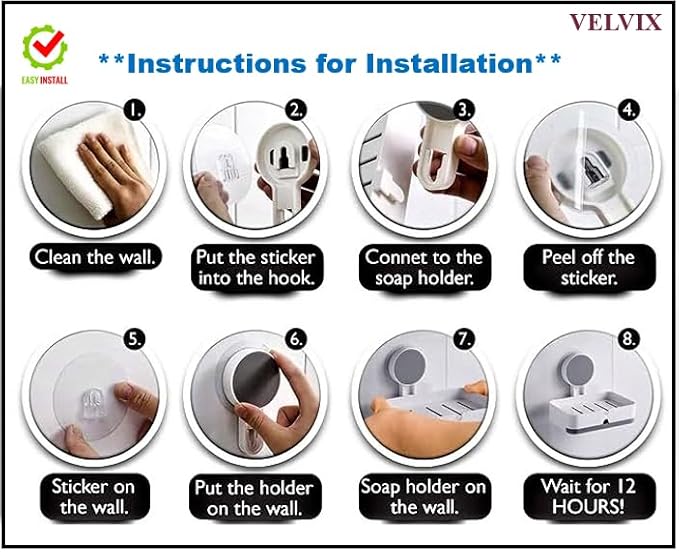 VELVIX

EASY INSTALL

**Instructions for Installation**

1.
Clean the wall.

2.
Put the sticker into the hook.

3.
Connet to the soap holder.

4.
Peel off the sticker.

5.
Sticker on the wall.

6.
Put the holder on the wall.

7.
Soap holder on the wall.

8.
Wait for 12 HOURS!