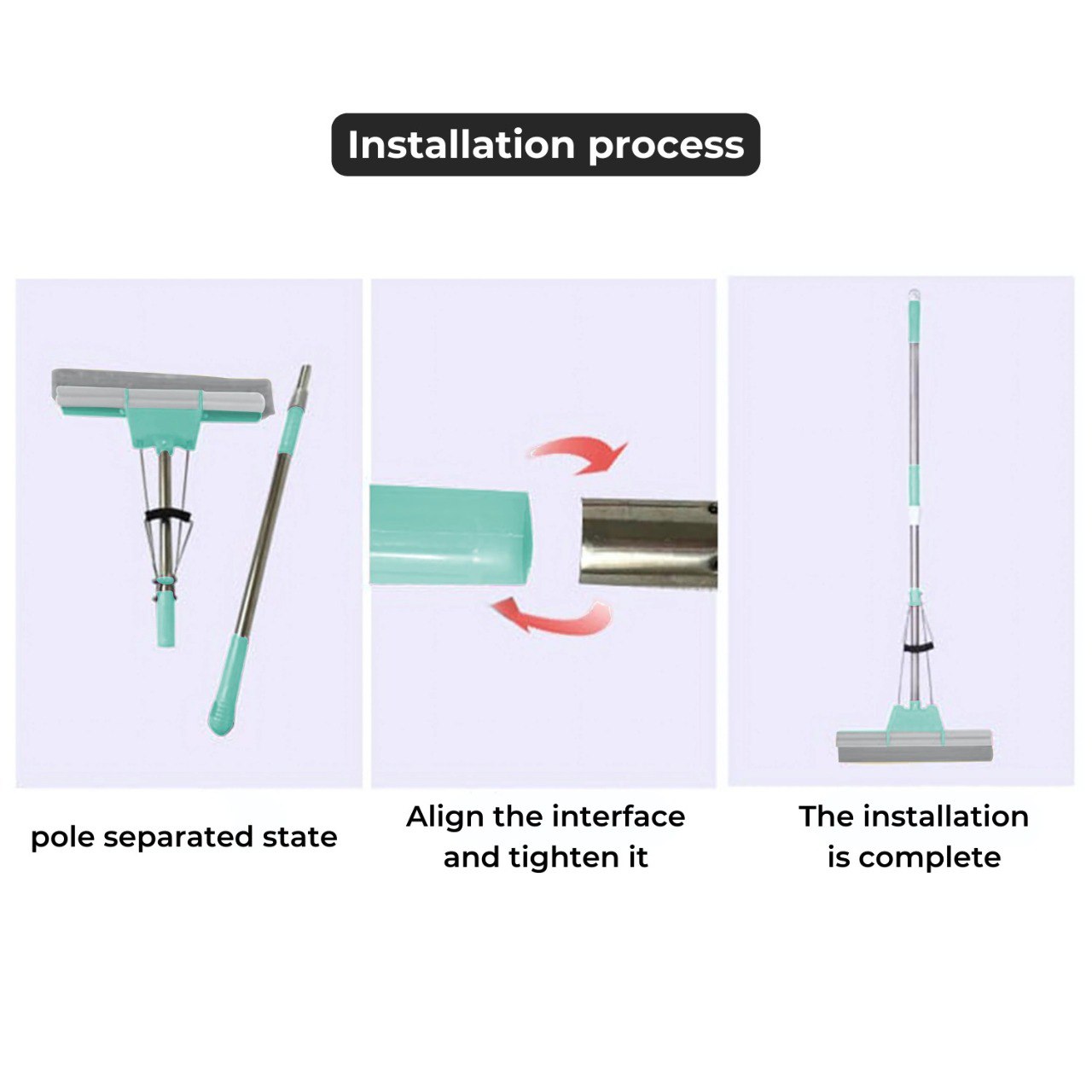 Installation process

pole separated state

Align the interface and tighten it

The installation is complete