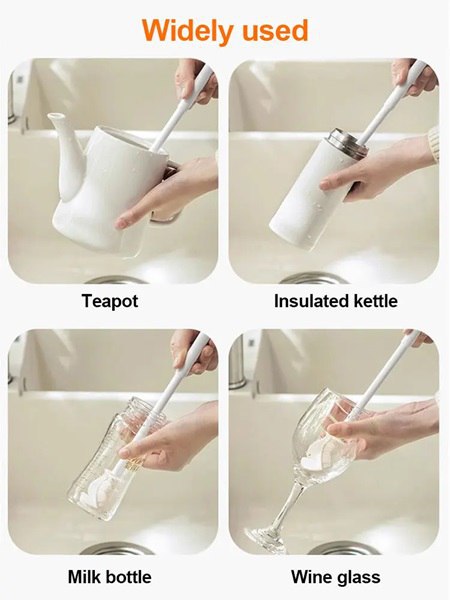 Widely used

Teapot

Insulated kettle

Milk bottle

Wine glass