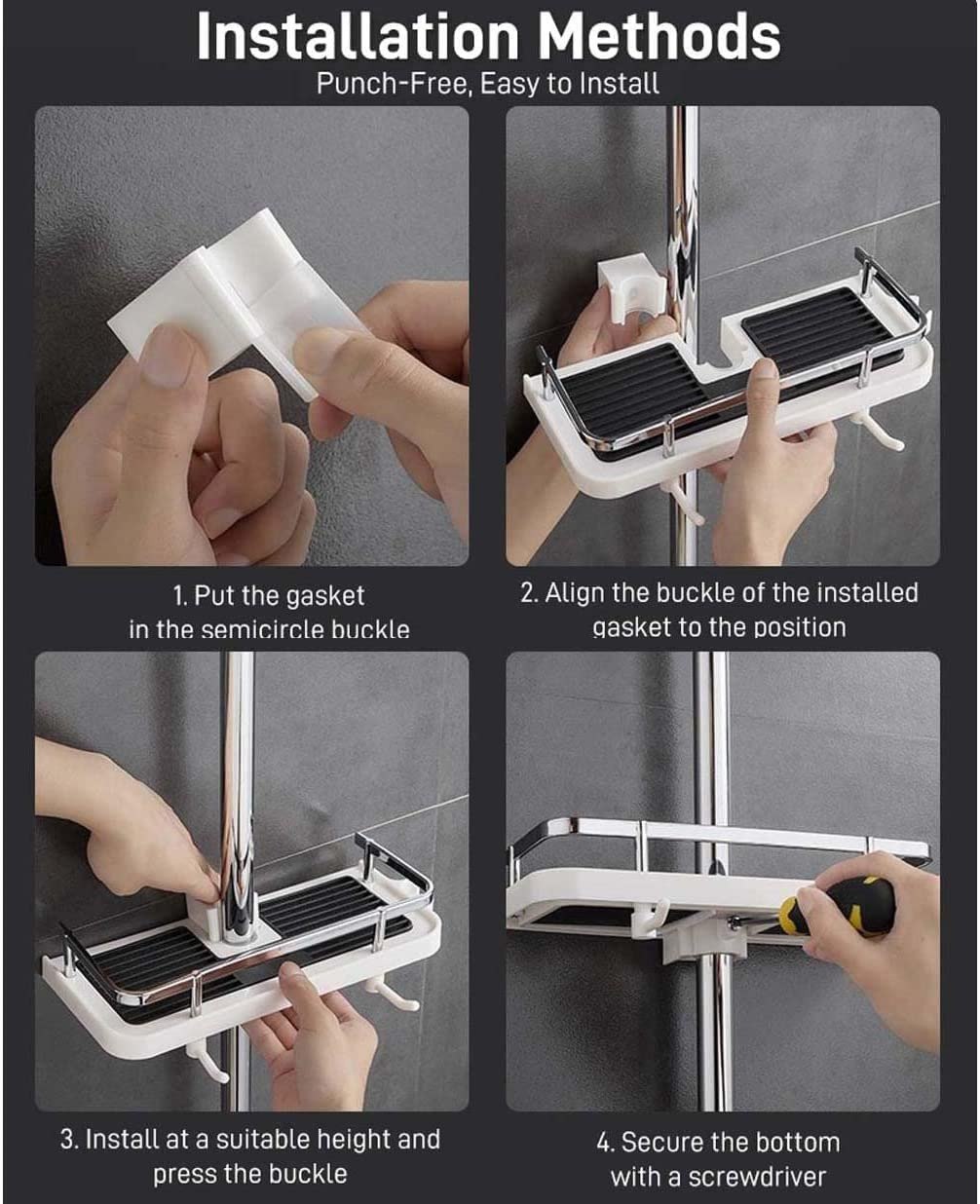 Installation Methods
Punch-Free, Easy to Install

1. Put the gasket in the semicircle buckle

2. Align the buckle of the installed gasket to the position

3. Install at a suitable height and press the buckle

4. Secure the bottom with a screwdriver