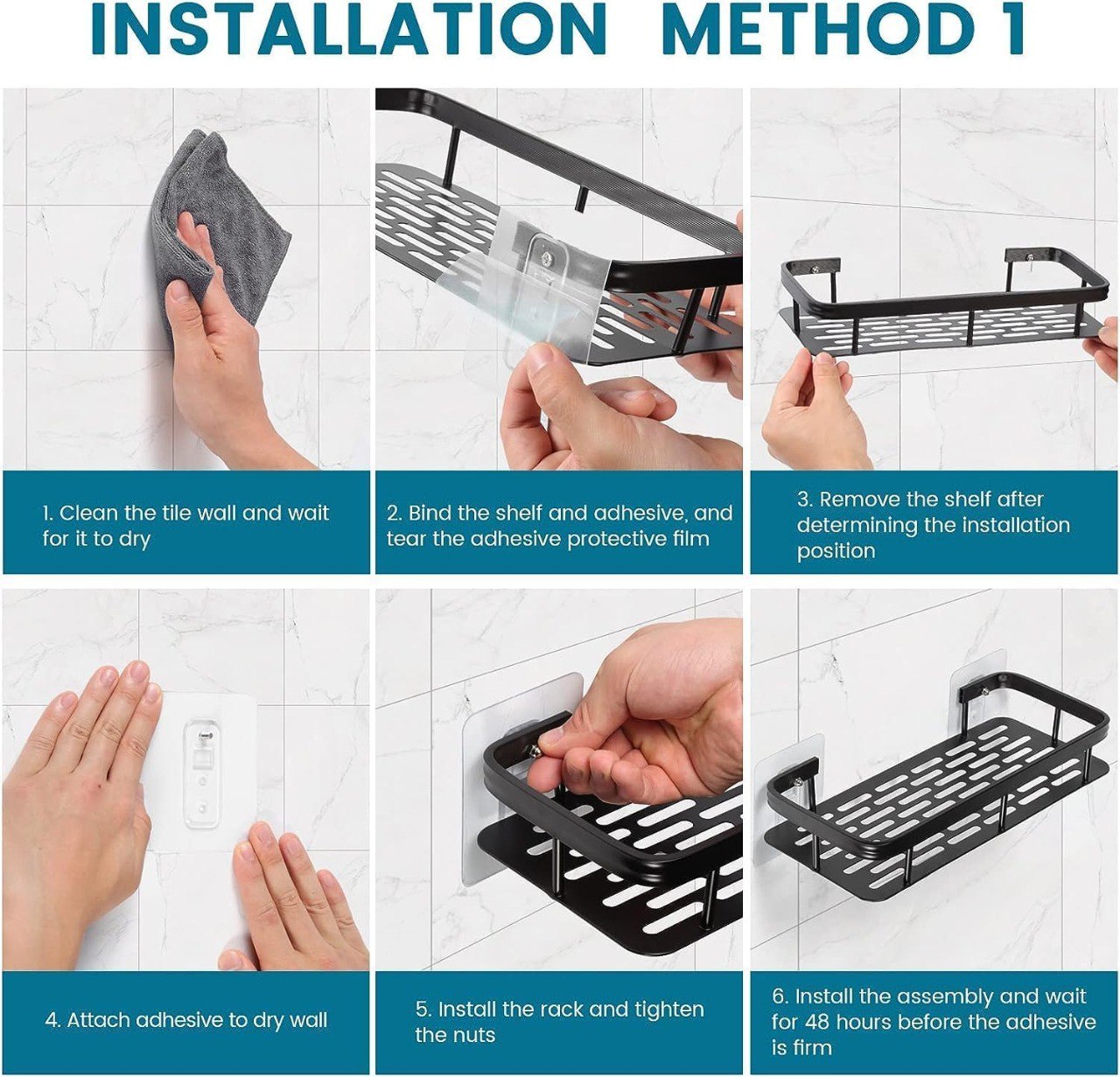 INSTALLATION METHOD 1

1. Clean the tile wall and wait for it to dry

2. Bind the shelf and adhesive, and tear the adhesive protective film

3. Remove the shelf after determining the installation position

4. Attach adhesive to dry wall

5. Install the rack and tighten the nuts

6. Install the assembly and wait for 48 hours before the adhesive is firm